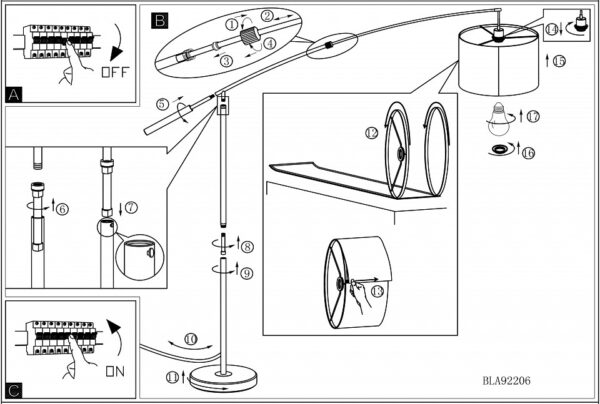 A
OFF
B
①
②
③
④
⑤
⑥
⑦
⑧
⑨
⑩
⑪
⑫
⑬
⑭
⑮
⑯
⑰
C
ON
BLA92206