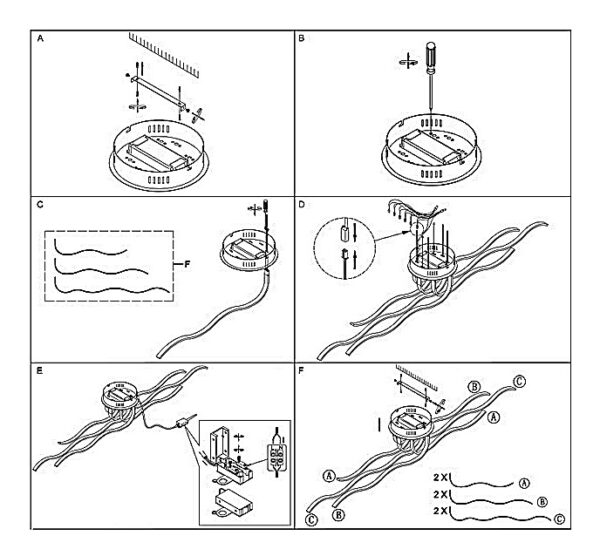 A

B

C

F

D

E

F

B

C

A

A

C

B

2 X A

2 X B

2 X C