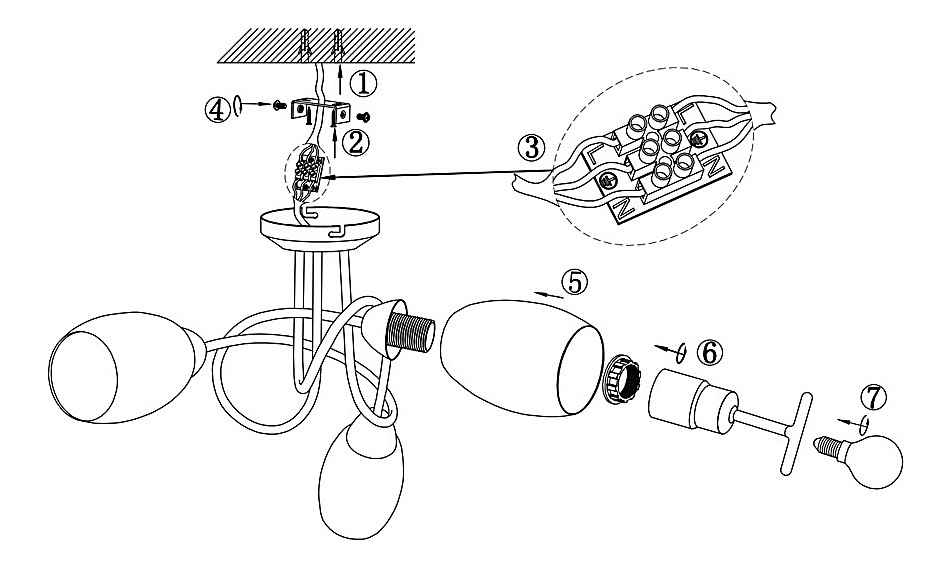 ①
④
②
③
L
N
⑤
⑥
⑦