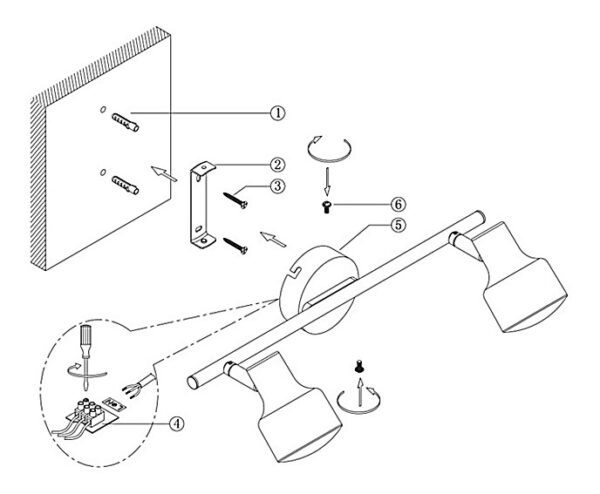 ①
②
③
⑥
⑤
④